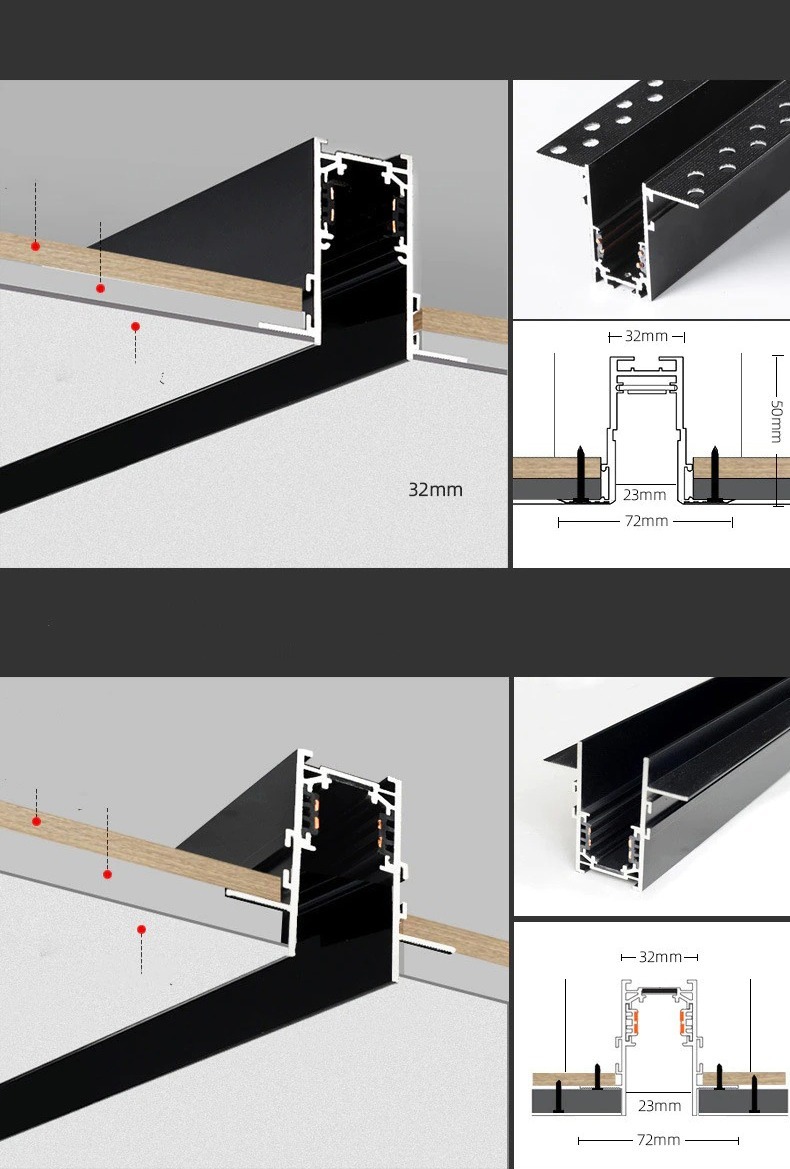 32mm

32mm
50mm
23mm
72mm

32mm
23mm
72mm